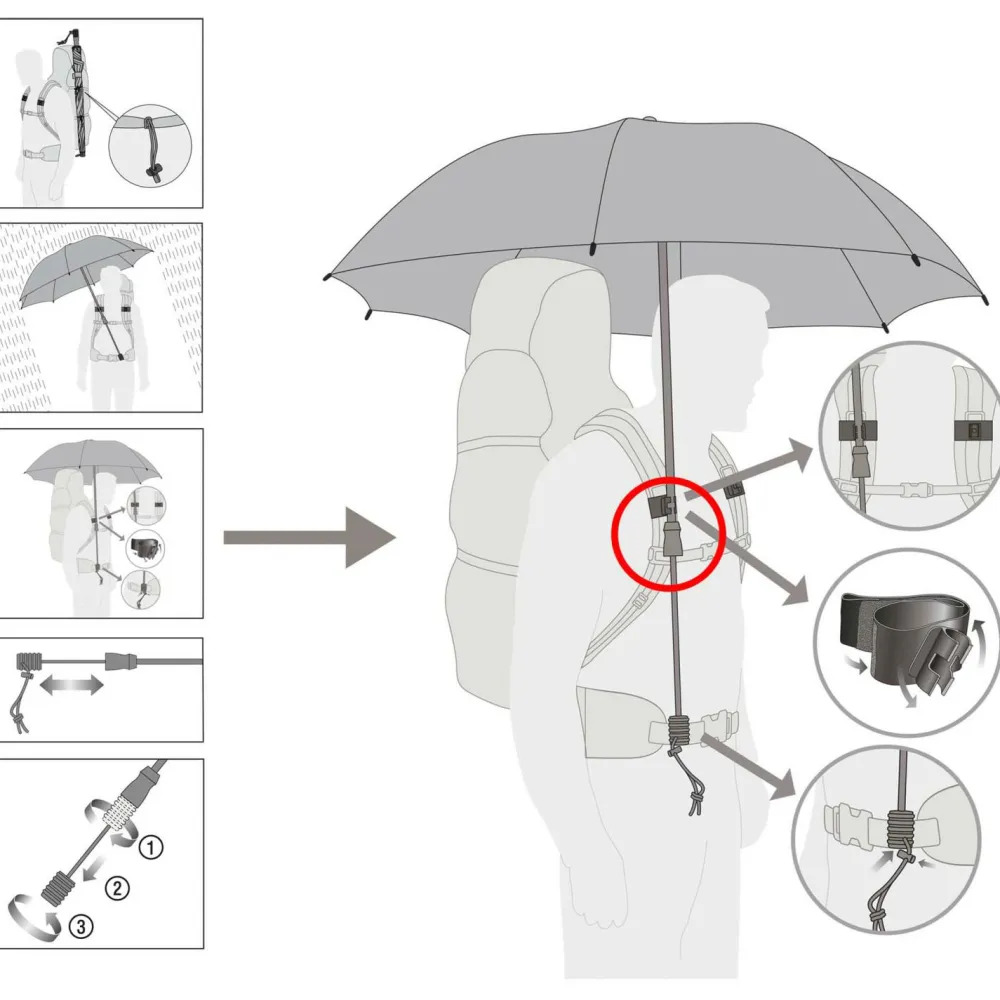 ①
②
③