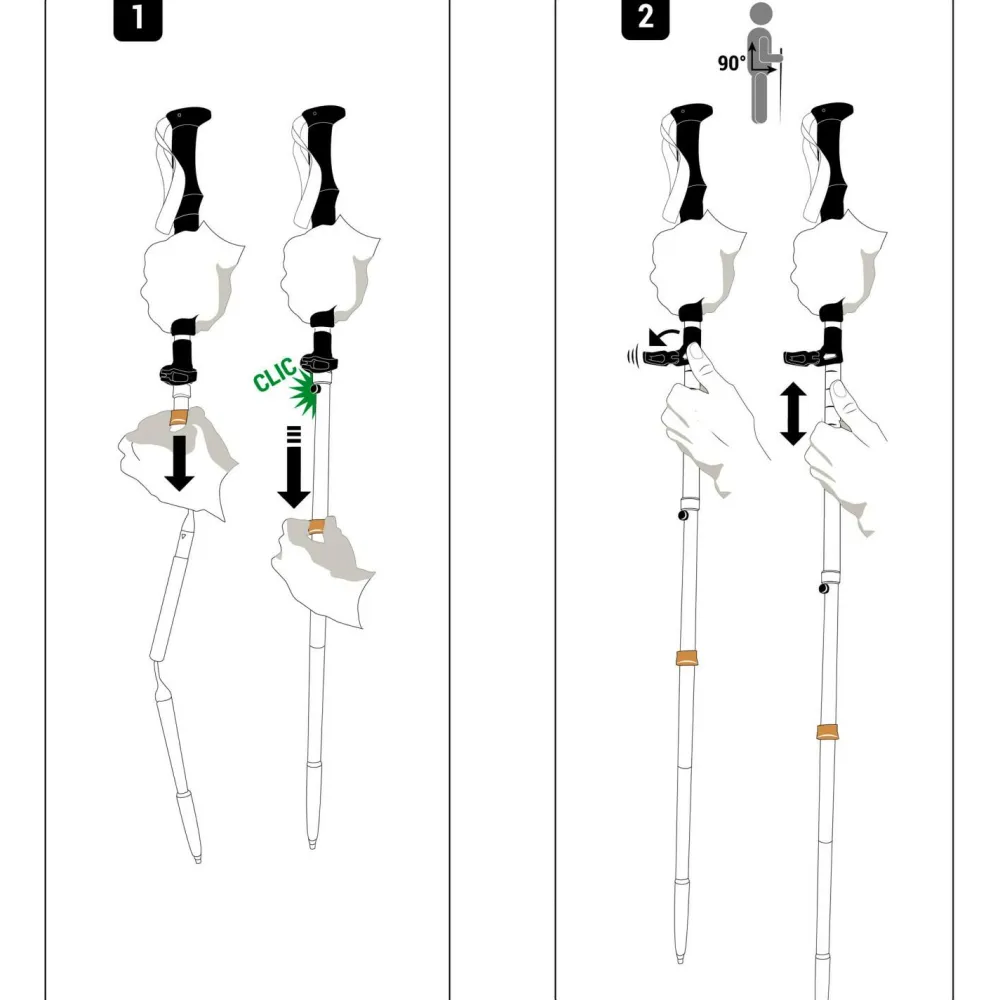 1

CLIC

2

90°