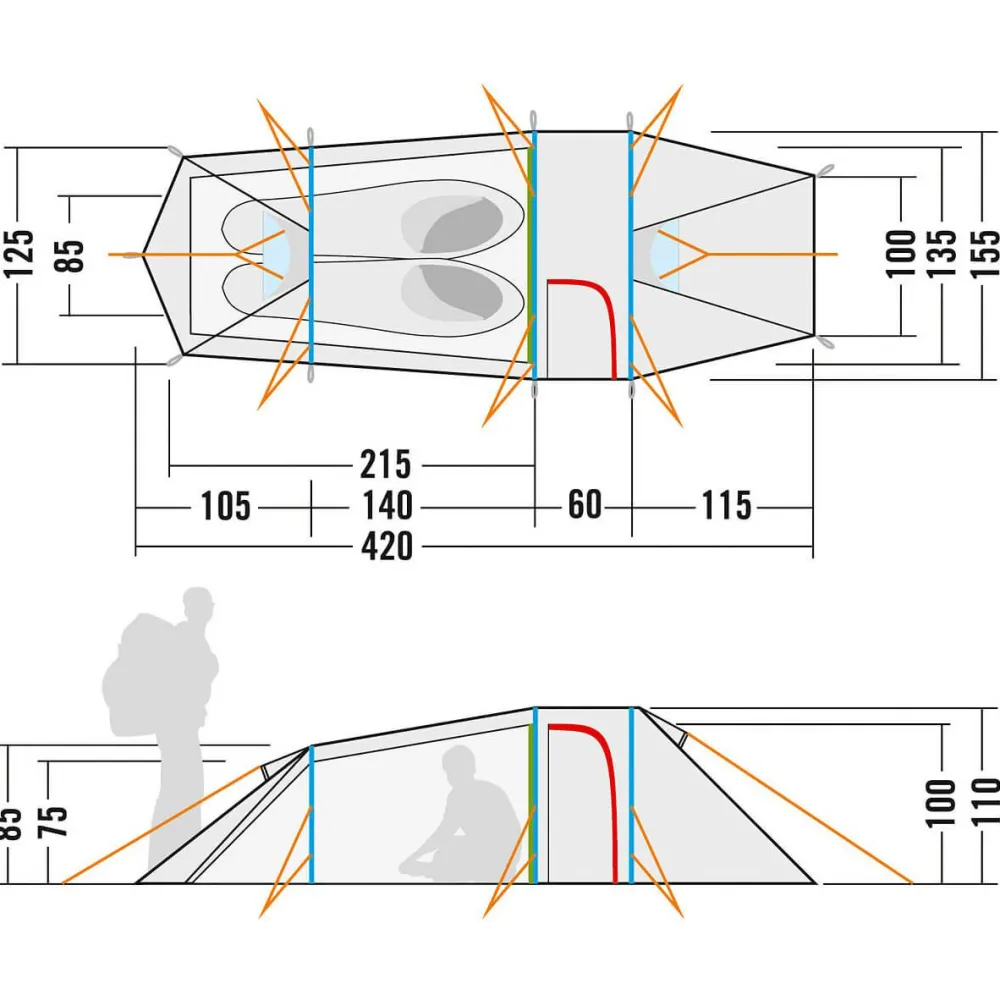 125
85
100
135
155
215
105
140
60
115
420
85
75
100
110