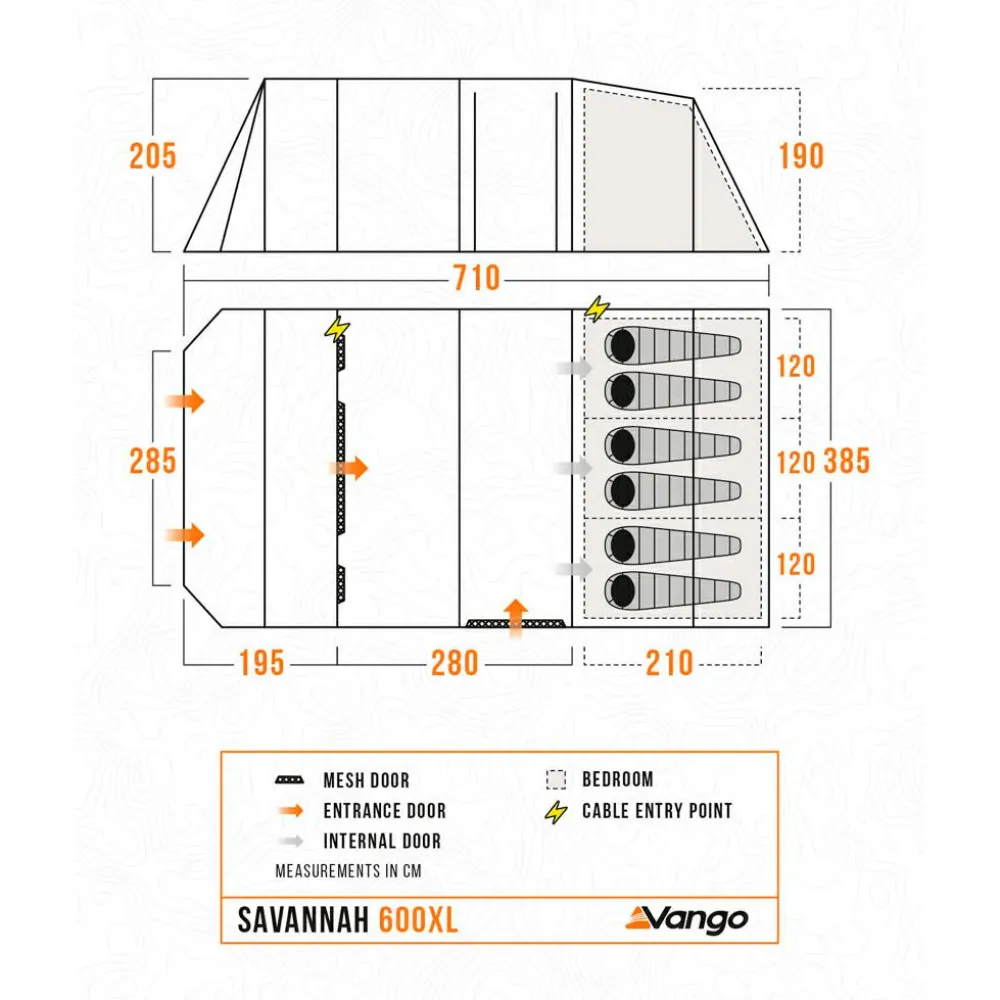 205

190

710

285

120

120 385

120

195

280

210

MESH DOOR

ENTRANCE DOOR

INTERNAL DOOR

BEDROOM

CABLE ENTRY POINT

MEASUREMENTS IN CM

SAVANNAH 600XL

Vango